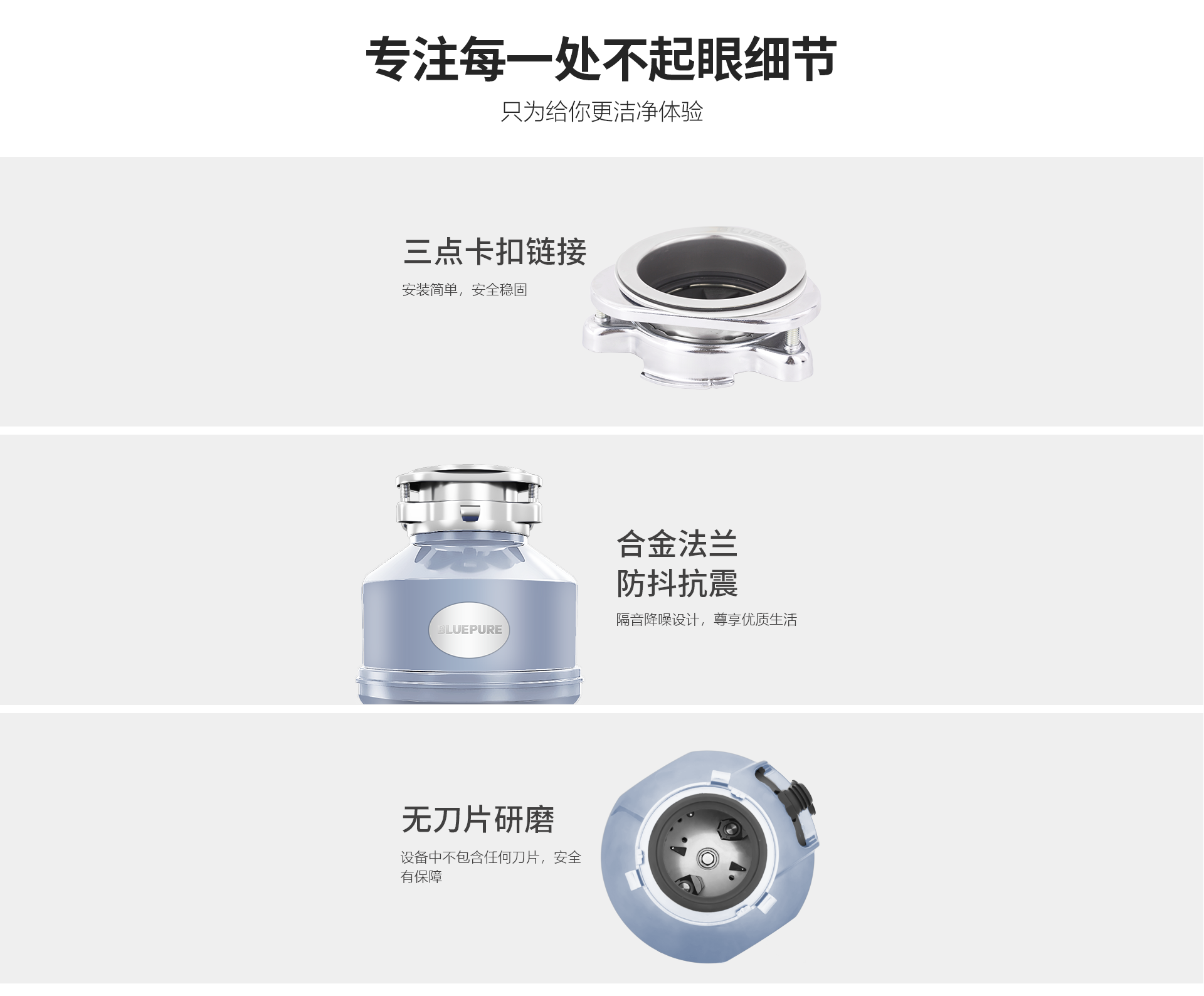 专注每一处不起眼细节

只为给你更洁净体验

三点卡扣链接

安装简单，安全稳固

BLUEPURE

BLUEPURE

合金法兰
防抖抗震

隔音降噪设计，尊享优质生活

无刀片研磨

设备中不包含任何刀片，安全有保障